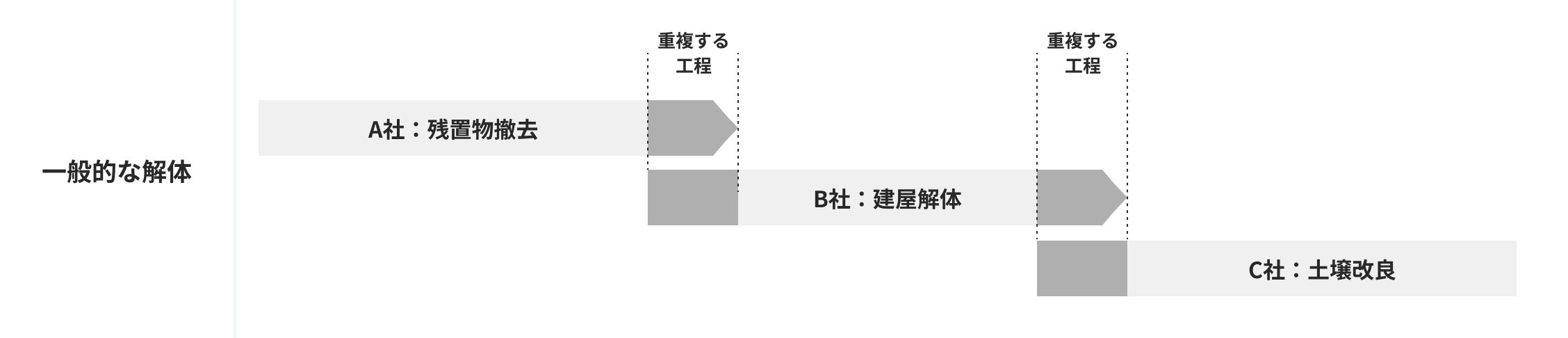 一般的な解体

重複する工程

重複する工程

A社：残置物撤去

B社：建屋解体

C社：土壌改良