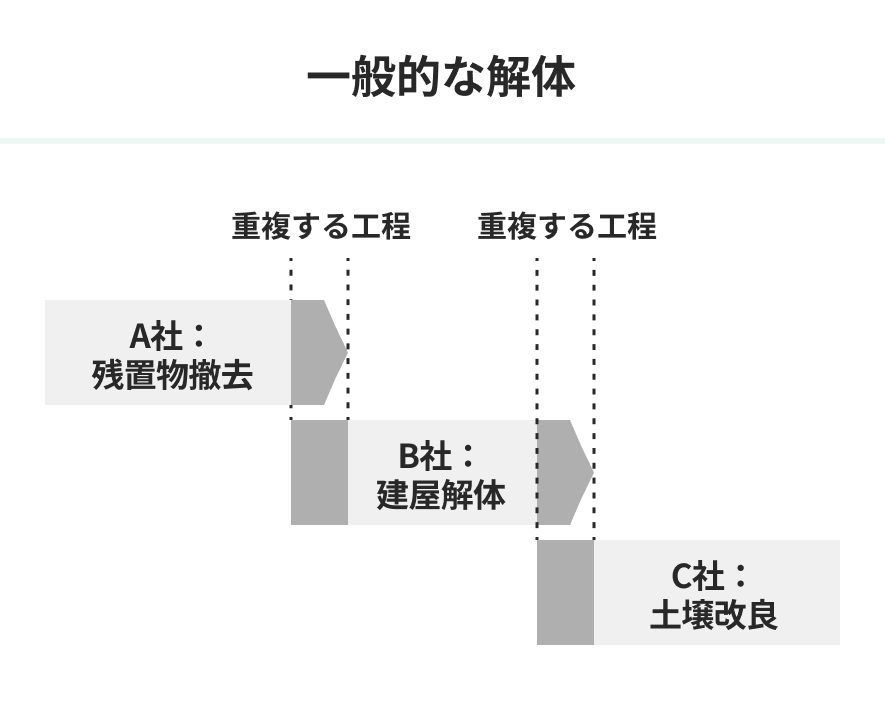 一般的な解体

重複する工程

重複する工程

A社：
残置物撤去

B社：
建屋解体

C社：
土壌改良