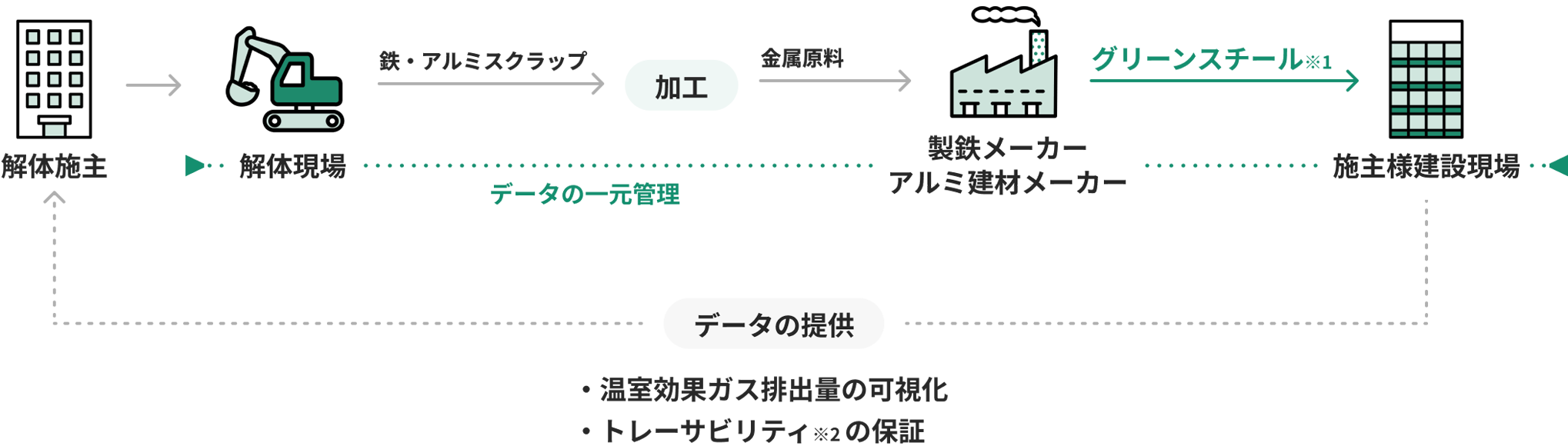 解体施主

解体現場

鉄・アルミスクラップ

加工

金属原料

製鉄メーカー
アルミ建材メーカー

グリーンスチール※1

施主様建設現場

データの一元管理

データの提供

・温室効果ガス排出量の可視化
・トレーサビリティ※2の保証