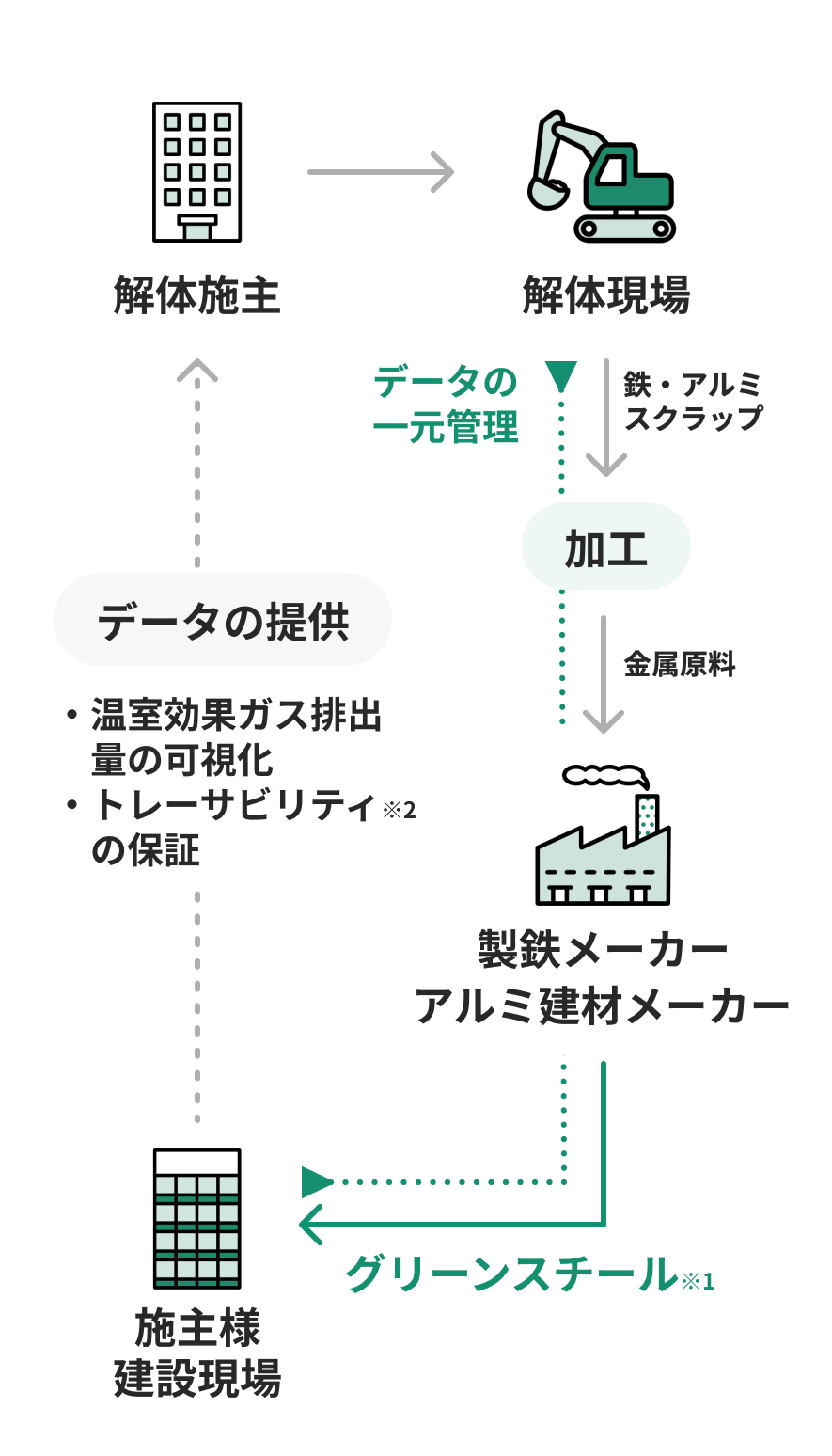 解体施主

解体現場

データの一元管理

鉄・アルミスクラップ

加工

金属原料

データの提供

・温室効果ガス排出量の可視化
・トレーサビリティ※2の保証

製鉄メーカー
アルミ建材メーカー

グリーンスチール※1

施主様
建設現場